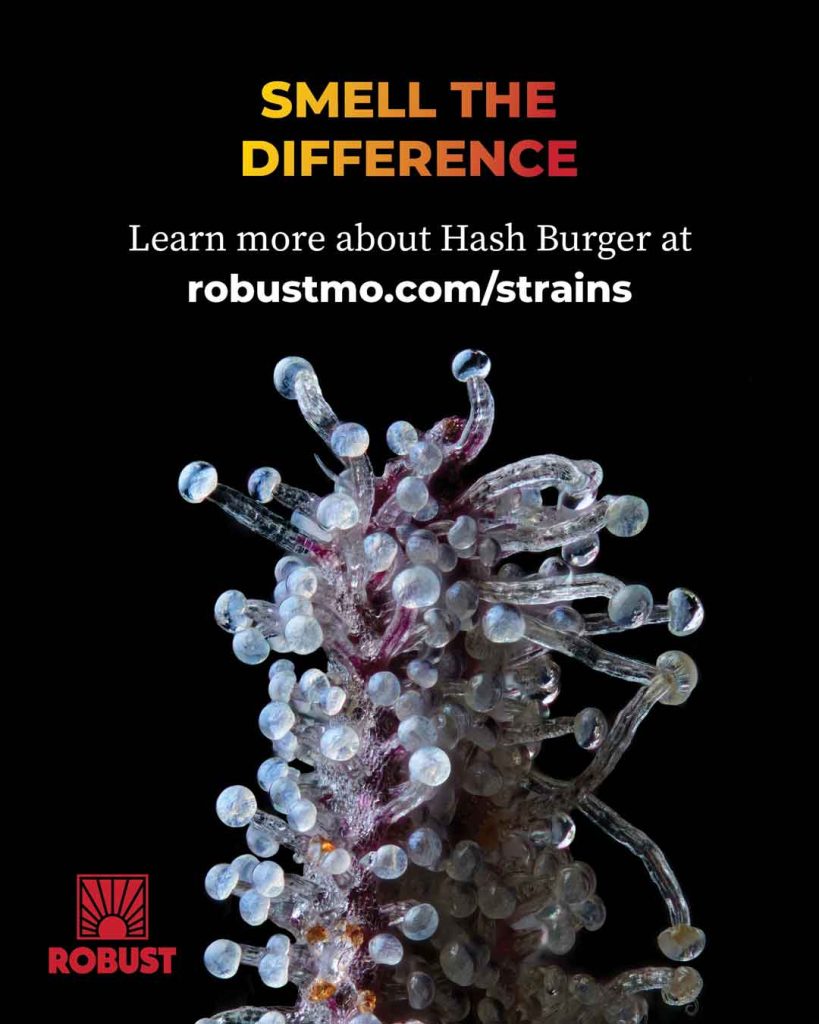 SMELL THE DIFFERENCE

Learn more about Hash Burger at
robustmo.com/strains

ROBUST