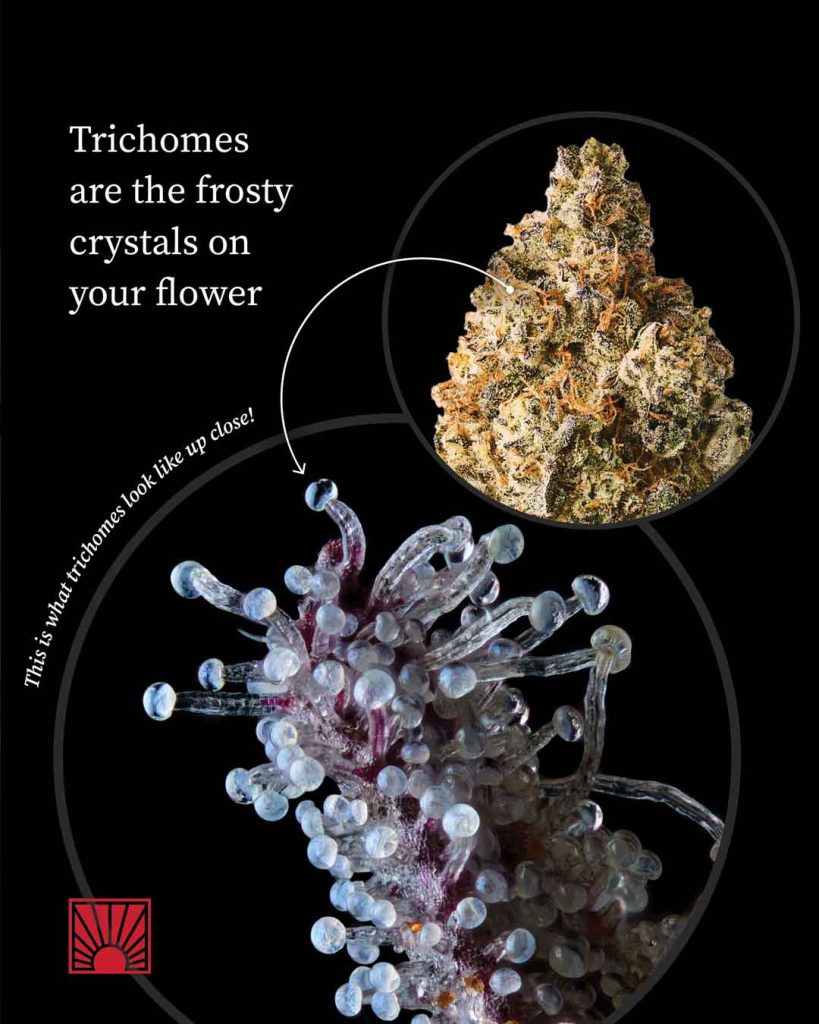 Trichomes are the frosty crystals on your flower

This is what trichomes look like up close!